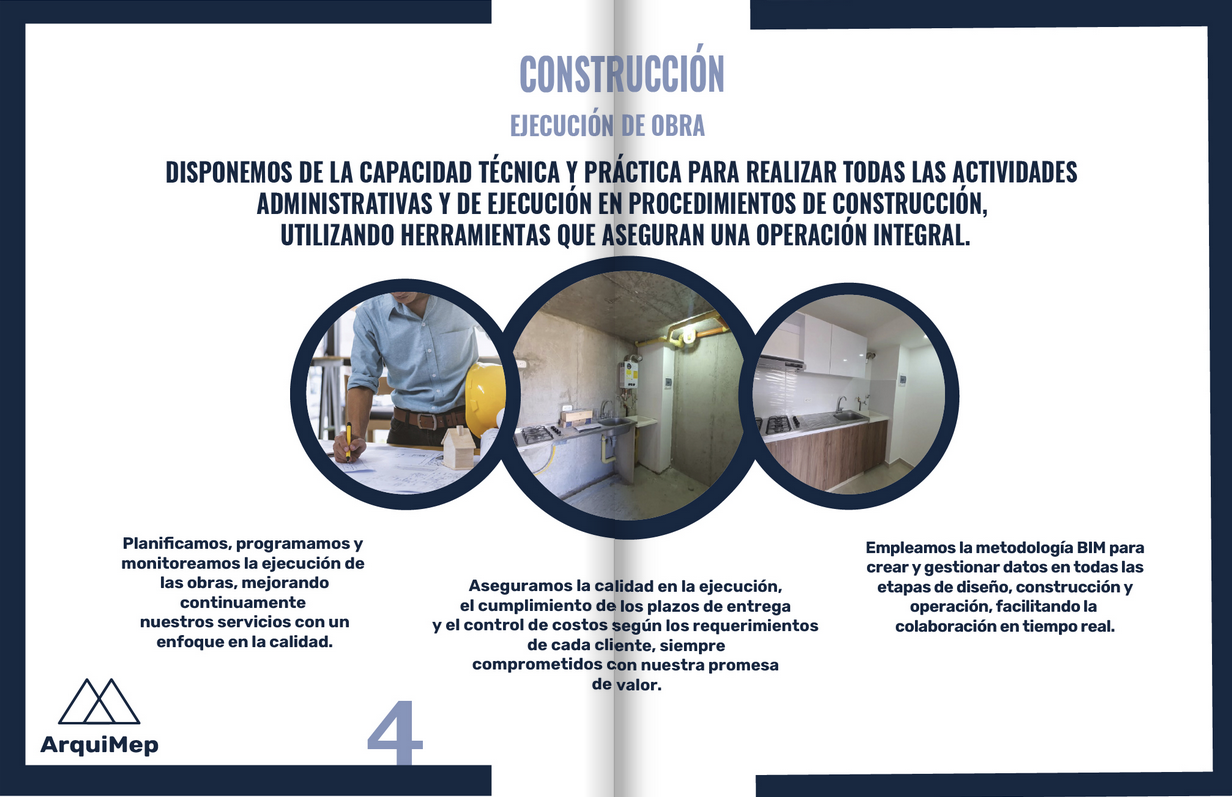 CONSTRUCCIÓN

EJECUCIÓN DE OBRA

DISPONEMOS DE LA CAPACIDAD TÉCNICA Y PRÁCTICA PARA REALIZAR TODAS LAS ACTIVIDADES ADMINISTRATIVAS Y DE EJECUCIÓN EN PROCEDIMIENTOS DE CONSTRUCCIÓN, UTILIZANDO HERRAMIENTAS QUE ASEGURAN UNA OPERACIÓN INTEGRAL.

Planificamos, programamos y monitoreamos la ejecución de las obras, mejorando continuamente nuestros servicios con un enfoque en la calidad.

Aseguramos la calidad en la ejecución, el cumplimiento de los plazos de entrega y el control de costos según los requerimientos de cada cliente, siempre comprometidos con nuestra promesa de valor.

Empleamos la metodología BIM para crear y gestionar datos en todas las etapas de diseño, construcción y operación, facilitando la colaboración en tiempo real.

ArquiMep

4